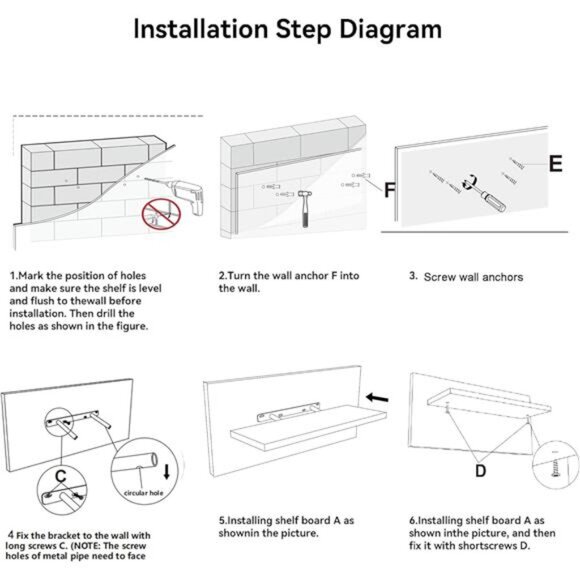 Installation Step Diagram

F

E

1.Mark the position of holes and make sure the shelf is level and flush to thewall before installation. Then drill the holes as shown in the figure.

2.Turn the wall anchor F into the wall.

3. Screw wall anchors

C

circular hole

D

4 Fix the bracket to the wall with long screws C. (NOTE: The screw holes of metal pipe need to face

5.Installing shelf board A as shownin the picture.

6.Installing shelf board A as shown inthe picture, and then fix it with shortscrews D.